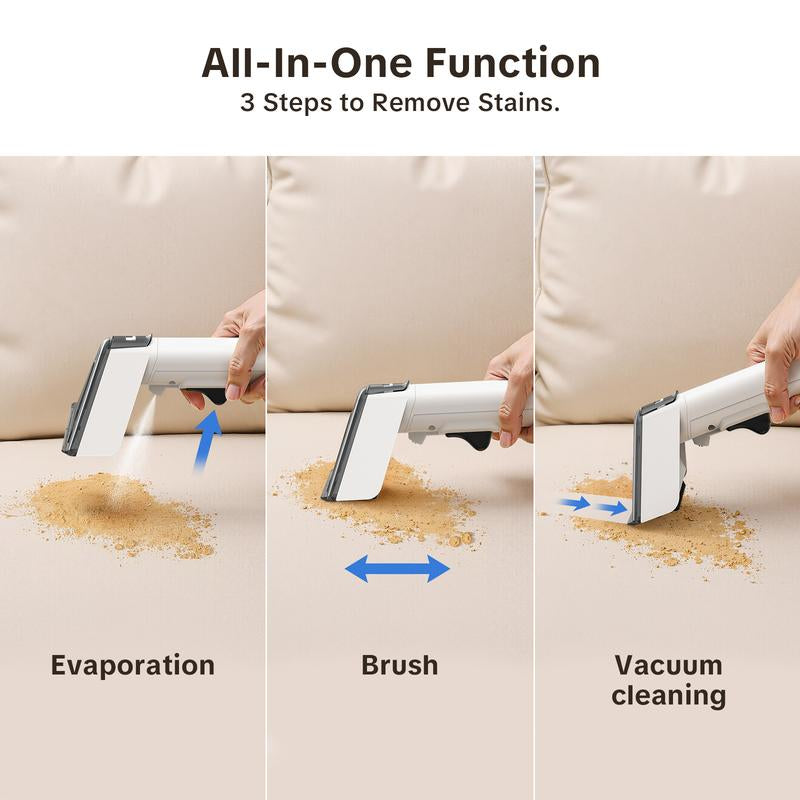 All-In-One Function
3 Steps to Remove Stains.

Evaporation

Brush

Vacuum cleaning